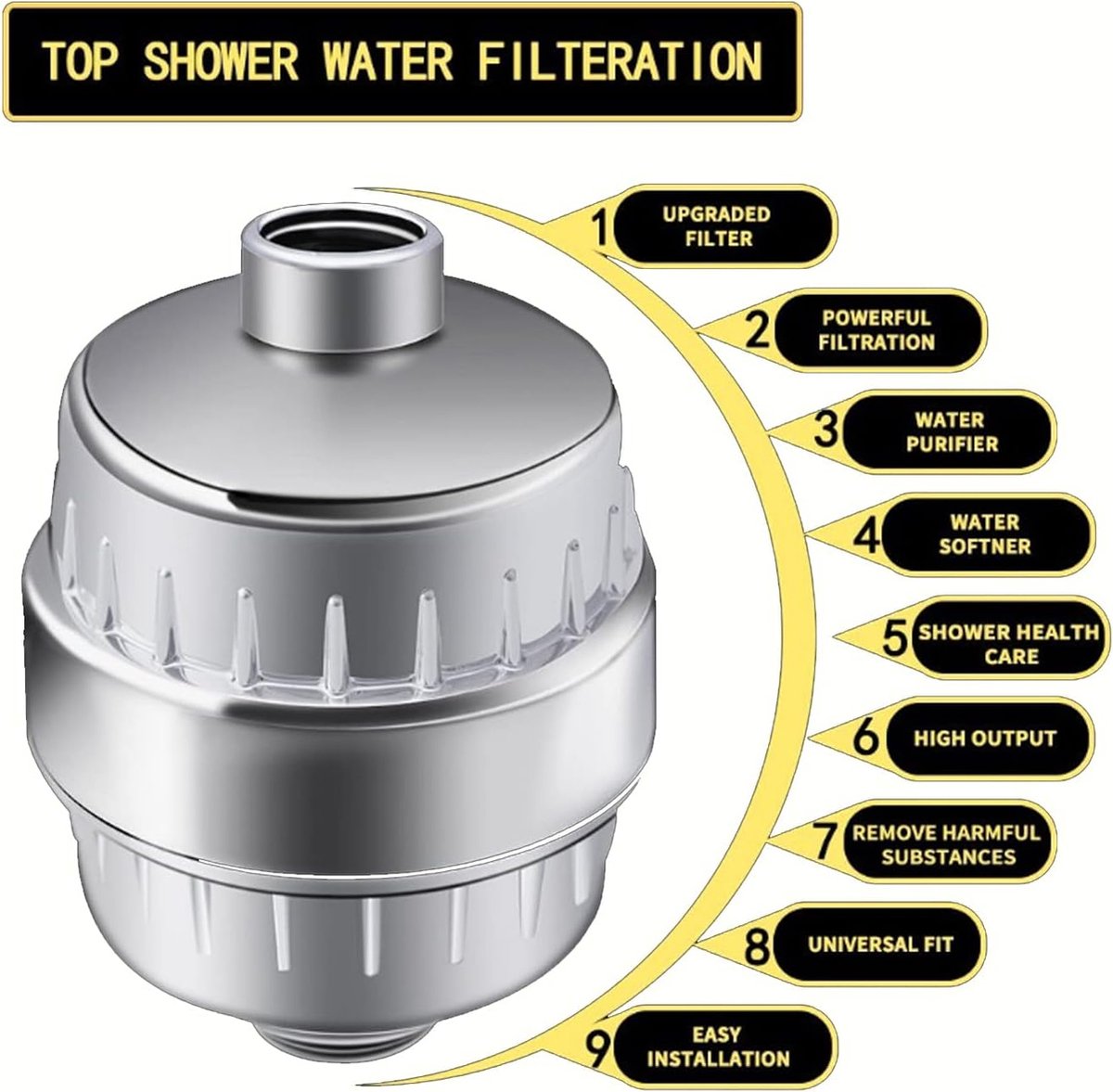 TOP SHOWER WATER FILTERATION

1 UPGRADED FILTER

2 POWERFUL FILTRATION

3 WATER PURIFIER

4 WATER SOFTNER

5 SHOWER HEALTH CARE

6 HIGH OUTPUT

7 REMOVE HARMFUL SUBSTANCES

8 UNIVERSAL FIT

9 EASY INSTALLATION